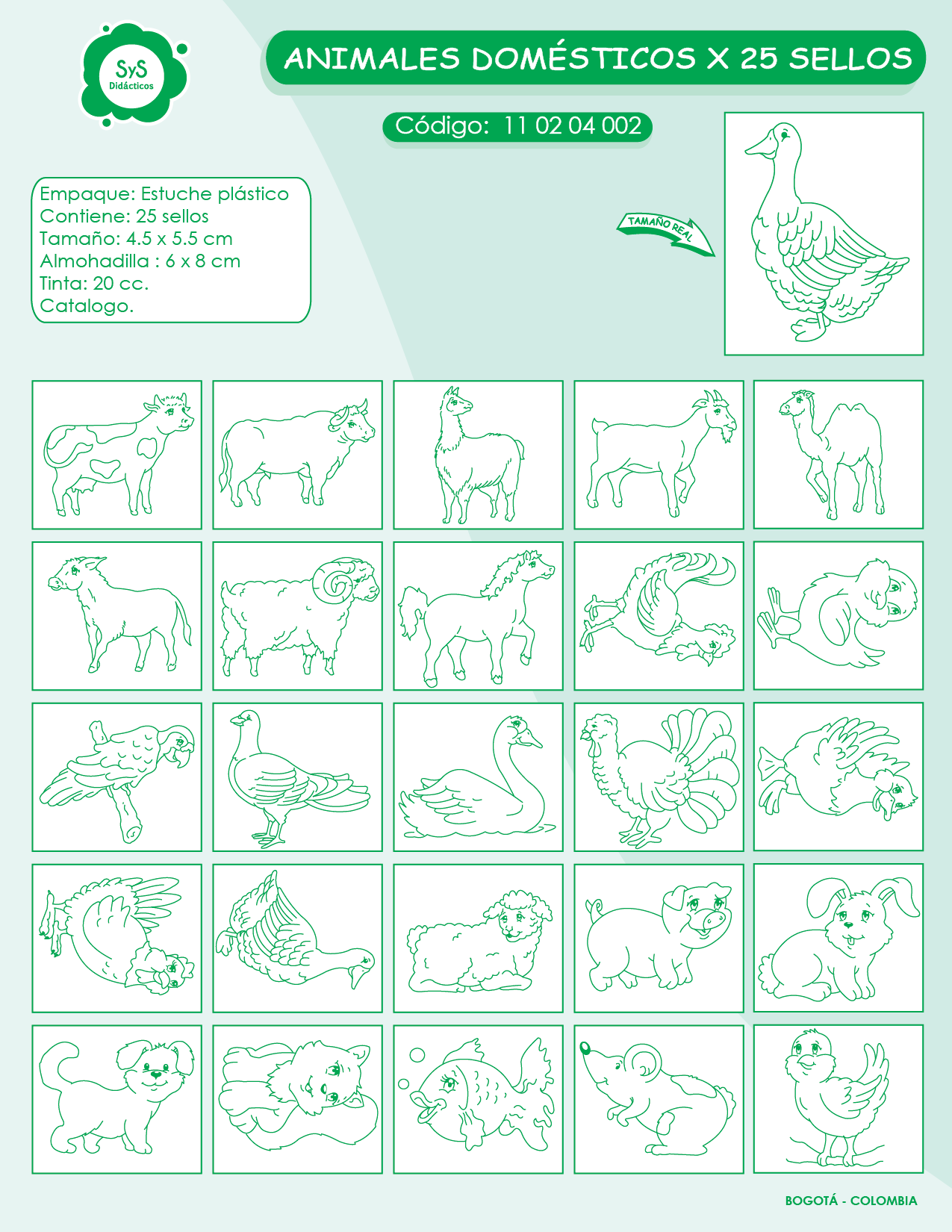 SyS
Didácticos

ANIMALES DOMÉSTICOS X 25 SELLOS

Código: 11 02 04 002

Empaque: Estuche plástico
Contiene: 25 sellos
Tamaño: 4.5 x 5.5 cm
Almohadilla : 6 x 8 cm
Tinta: 20 cc.
Catalogo.

TAMAÑO REAL

BOGOTÁ - COLOMBIA